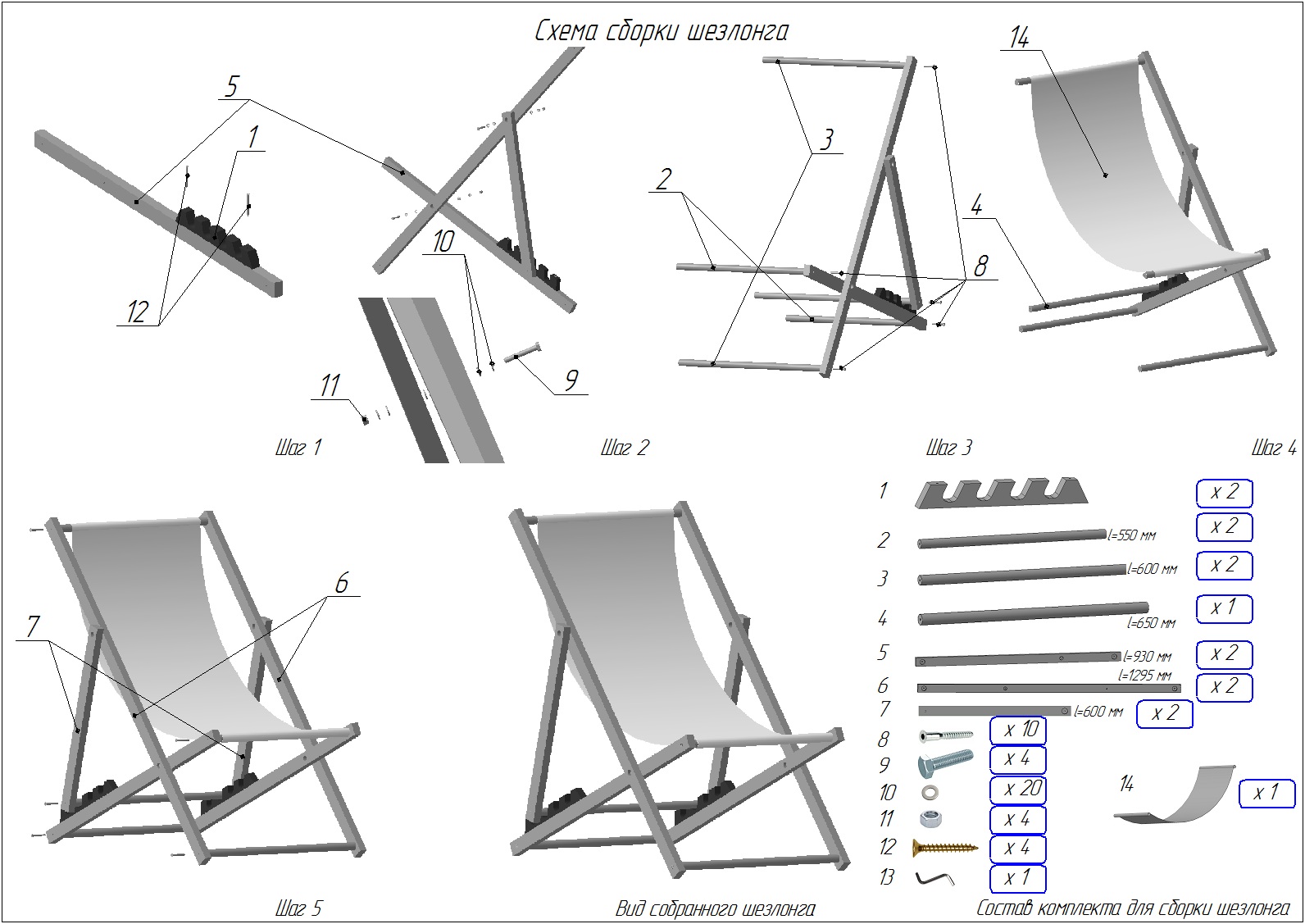 Схема сборки шезлонга

5
1
12
Шаг 1

10
11
9
Шаг 2

3
2
4
8
Шаг 3

14
Шаг 4

7
6
Шаг 5

Вид собранного шезлонга

1 x 2
2 l=550 мм x 2
3 l=600 мм x 2
4 l=650 мм x 1
5 l=930 мм x 2
6 l=1295 мм x 2
7 l=600 мм x 2
8 x 10
9 x 4
10 x 20
11 x 4
12 x 4
13 x 1
14 x 1

Состав комплекта для сборки шезлонга