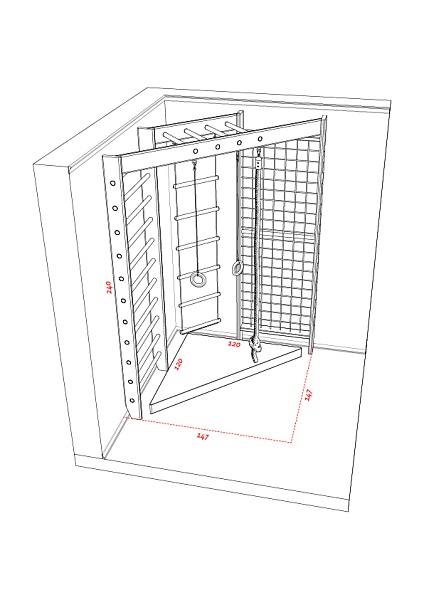 240

120

120

147

147